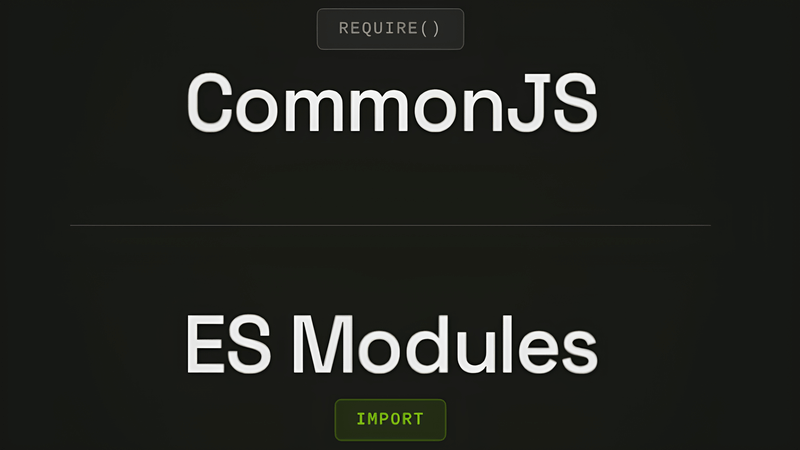 REQUIRE()

CommonJS

ES Modules

IMPORT